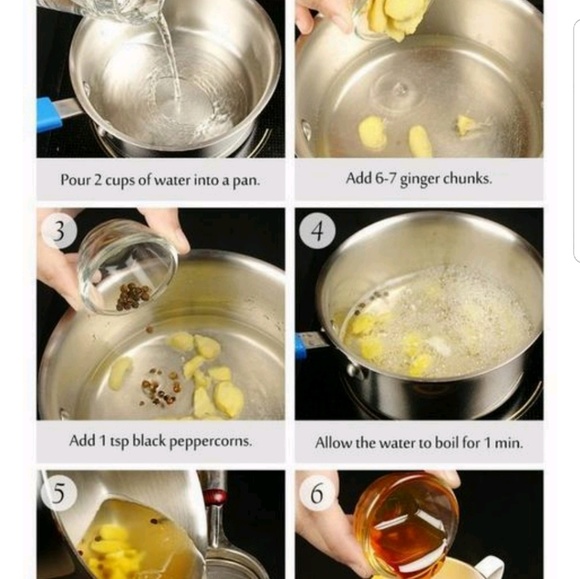 Pour 2 cups of water into a pan.

Add 6-7 ginger chunks.

3

Add 1 tsp black peppercorns.

4

Allow the water to boil for 1 min.

5

6